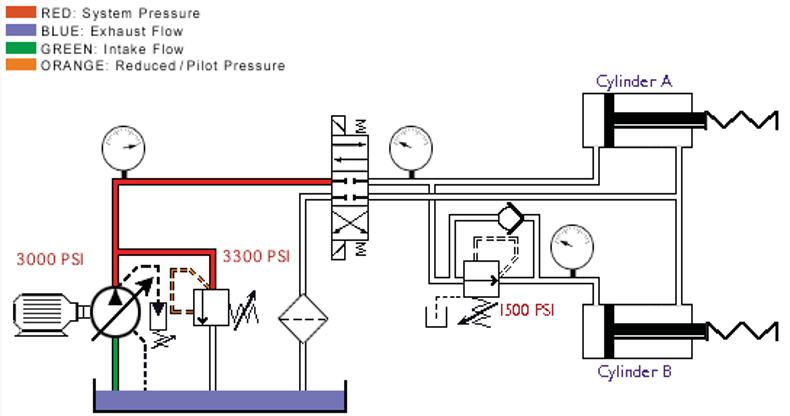 RED: System Pressure
BLUE: Exhaust Flow
GREEN: Intake Flow
ORANGE: Reduced / Pilot Pressure

Cylinder A

3000 PSI

3300 PSI

1500 PSI

Cylinder B